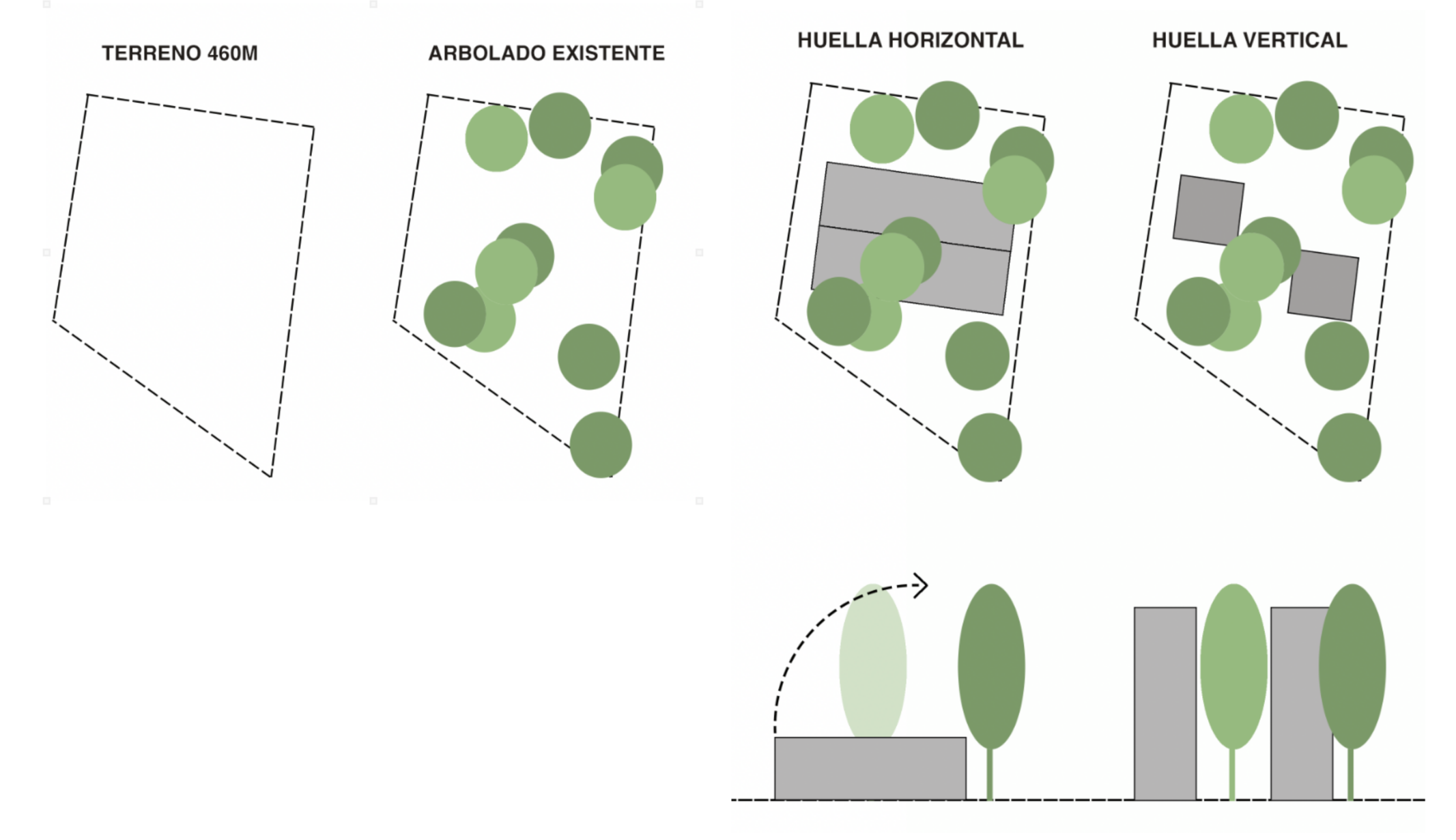 TERRENO 460M

ARBOLADO EXISTENTE

HUELLA HORIZONTAL

HUELLA VERTICAL